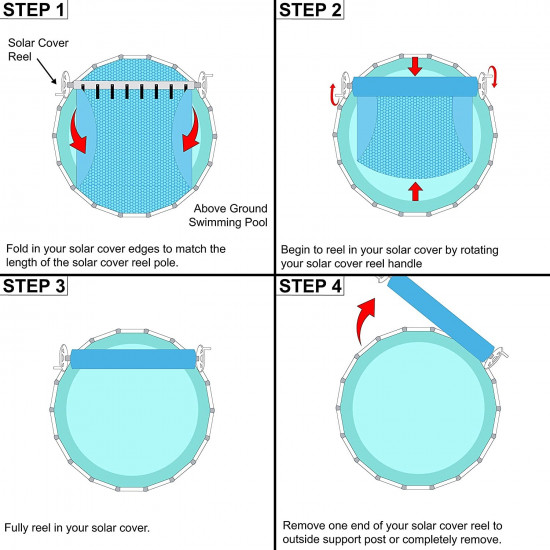 STEP 1

Solar Cover Reel

Above Ground Swimming Pool

Fold in your solar cover edges to match the length of the solar cover reel pole.

STEP 2

Begin to reel in your solar cover by rotating your solar cover reel handle

STEP 3

Fully reel in your solar cover.

STEP 4

Remove one end of your solar cover reel to outside support post or completely remove.